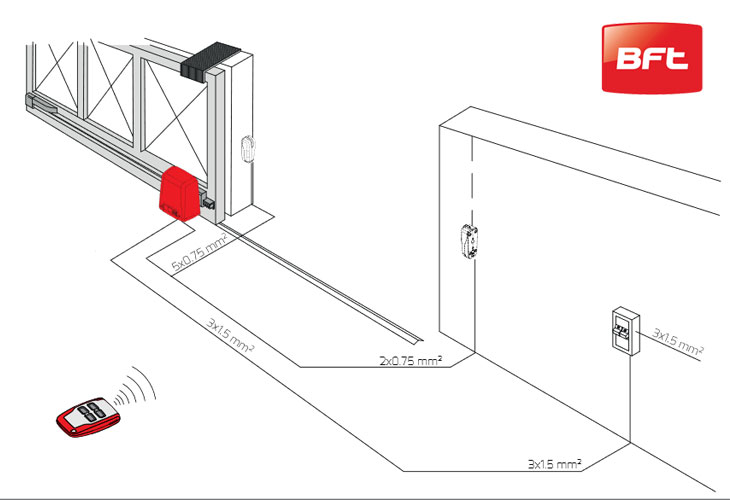 BFT

5x0.75 mm²

3x1.5 mm²

2x0.75 mm²

3x1.5 mm²

3x1.5 mm²